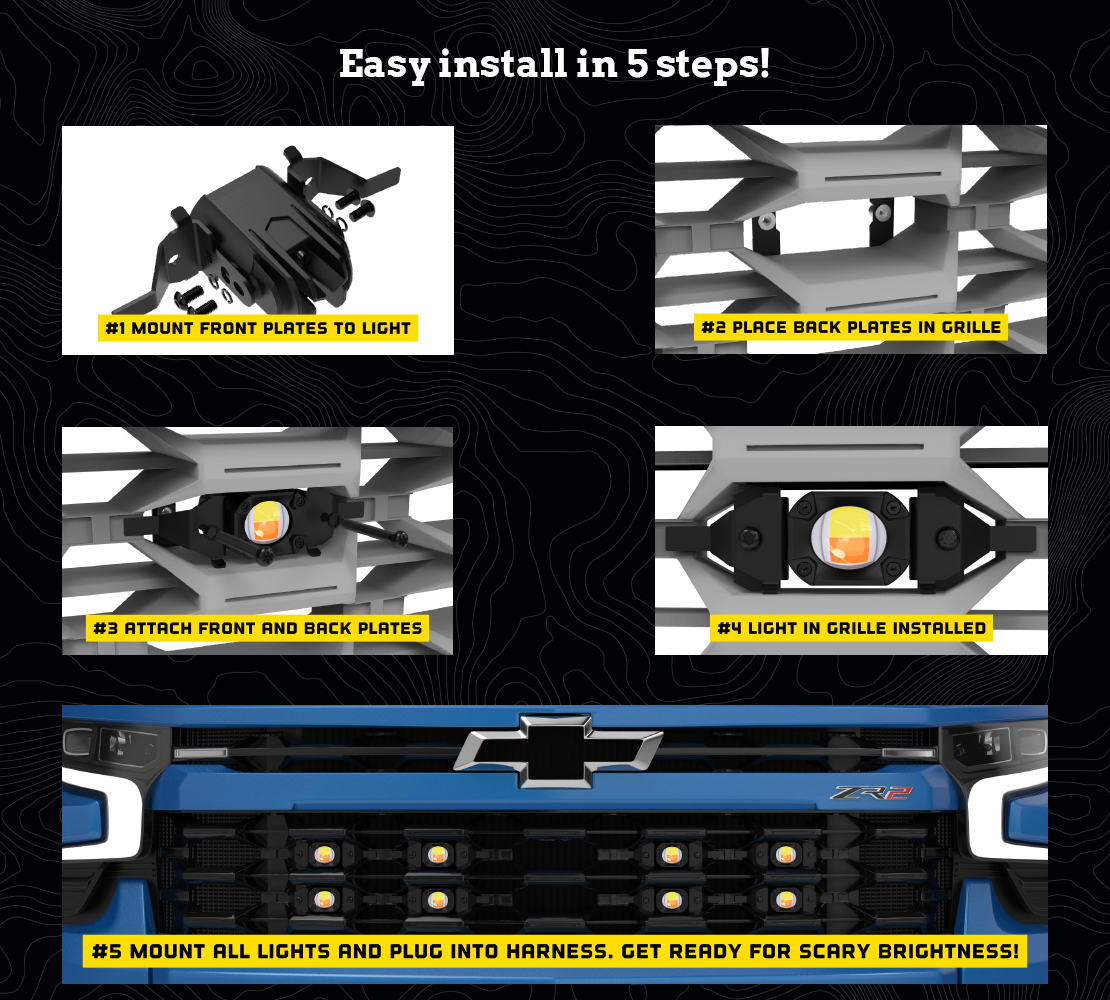 Easy install in 5 steps!

#1 MOUNT FRONT PLATES TO LIGHT

#2 PLACE BACK PLATES IN GRILLE

#3 ATTACH FRONT AND BACK PLATES

#4 LIGHT IN GRILLE INSTALLED

ZR2

#5 MOUNT ALL LIGHTS AND PLUG INTO HARNESS. GET READY FOR SCARY BRIGHTNESS!